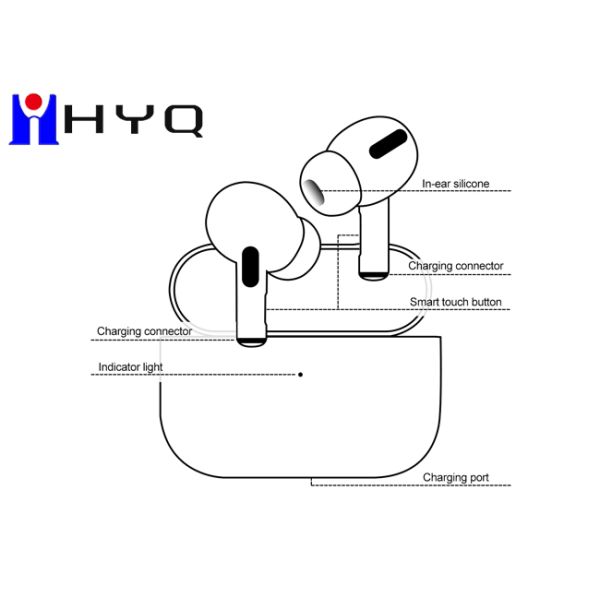 HYQ

In-ear silicone

Charging connector

Smart touch button

Charging connector

Indicator light

Charging port