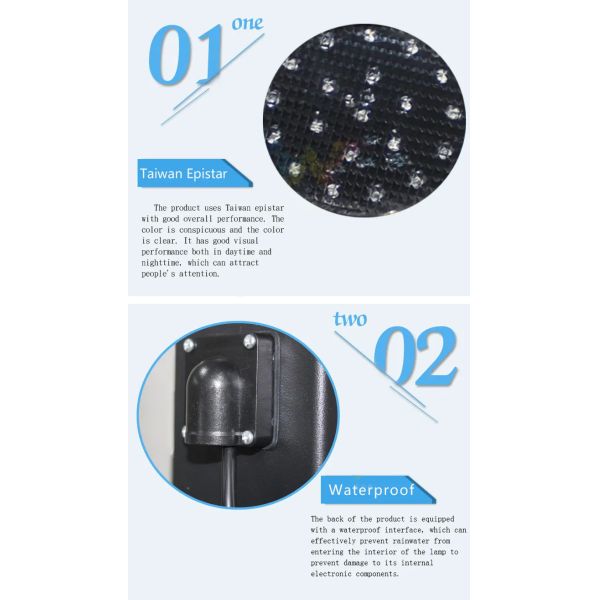 01 one

Taiwan Epistar

The product uses Taiwan epistar with good overall performance. The color is conspicuous and the color is clear. It has good visual performance both in daytime and nighttime, which can attract people's attention.

two 02

Waterproof

The back of the product is equipped with a waterproof interface, which can effectively prevent rainwater from entering the interior of the lamp to prevent damage to its internal electronic components.