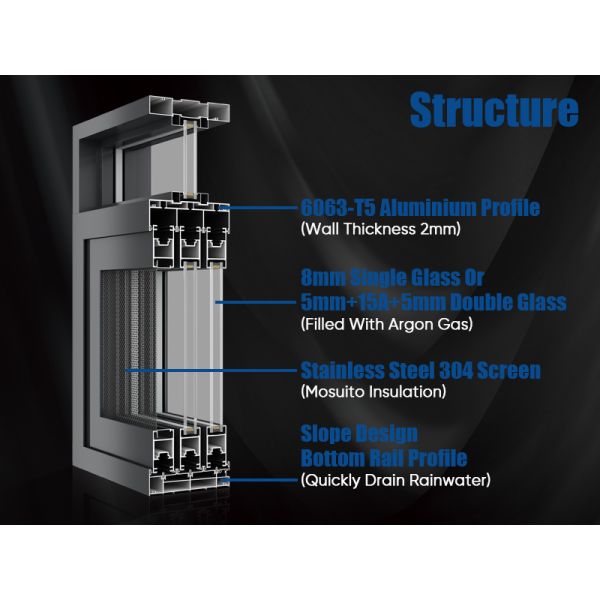 Structure

6063-T5 Aluminium Profile
(Wall Thickness 2mm)

8mm Single Glass Or
5mm+15A+5mm Double Glass
(Filled With Argon Gas)

Stainless Steel 304 Screen
(Mosuito Insulation)

Slope Design
Bottom Rail Profile
(Quickly Drain Rainwater)