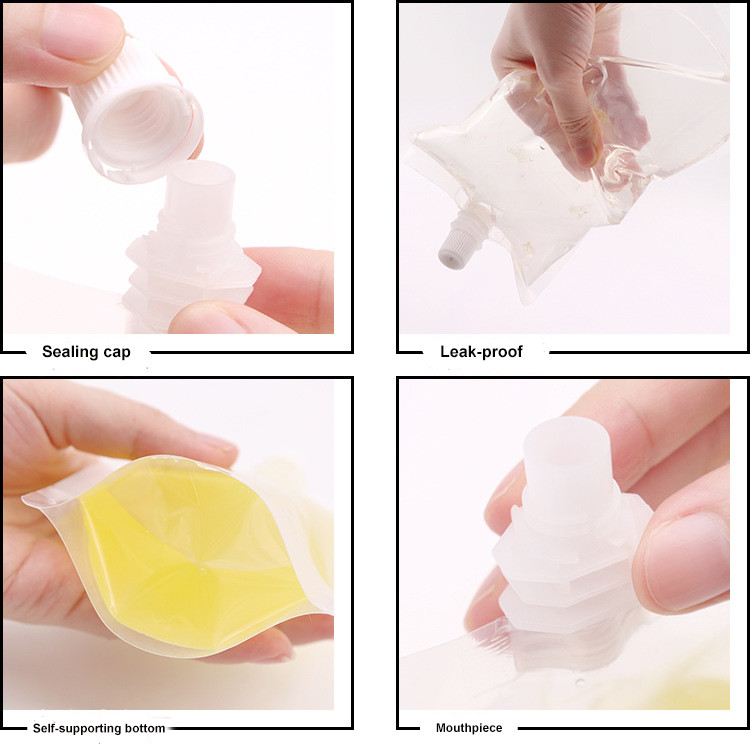 Sealing cap

Leak-proof

Self-supporting bottom

Mouthpiece