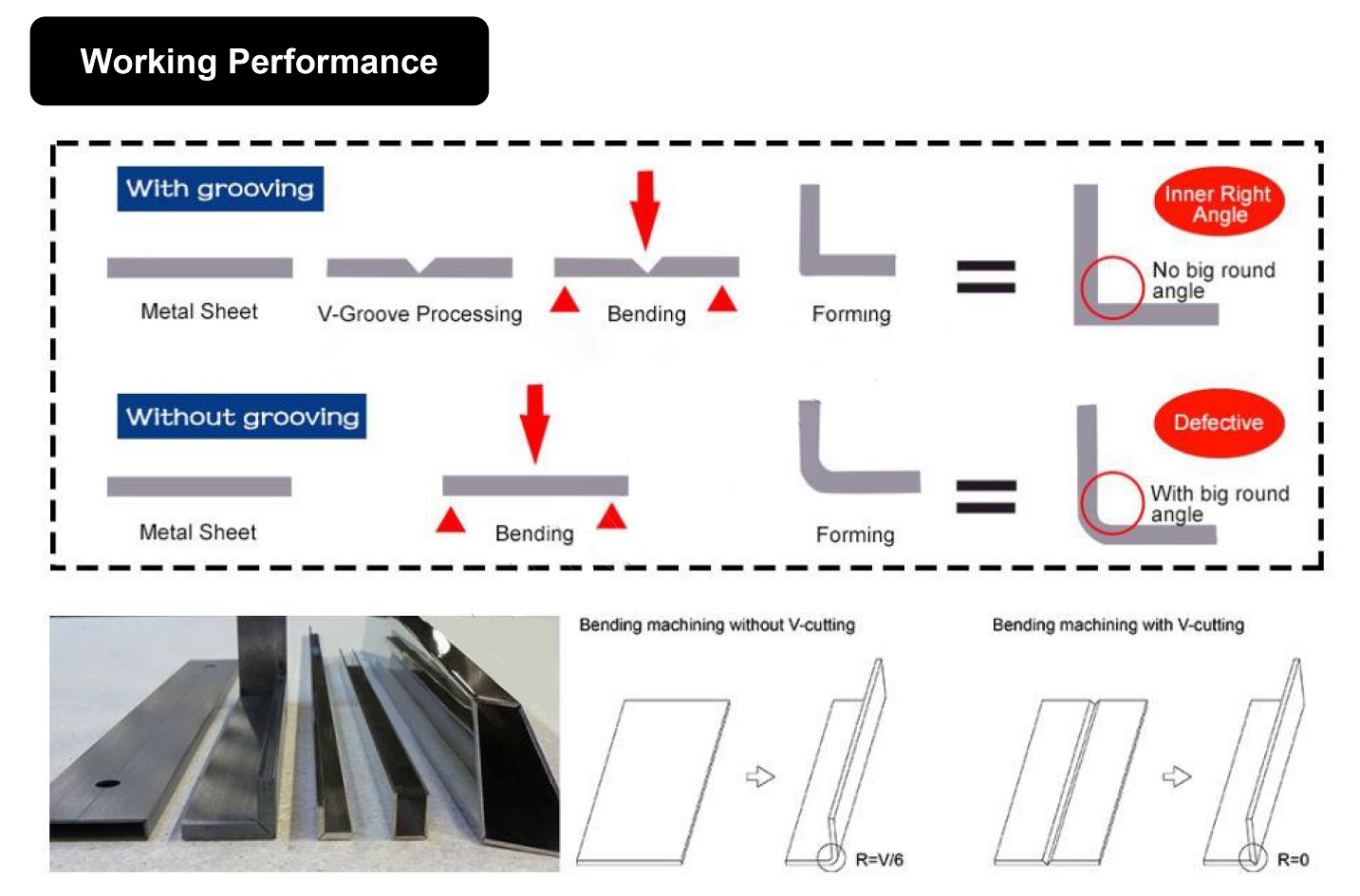 Working Performance

With grooving

Metal Sheet

V-Groove Processing

Bending

Forming

Inner Right Angle

No big round angle

Without grooving

Metal Sheet

Bending

Forming

Defective

With big round angle

Bending machining without V-cutting

R=V/6

Bending machining with V-cutting

R=0