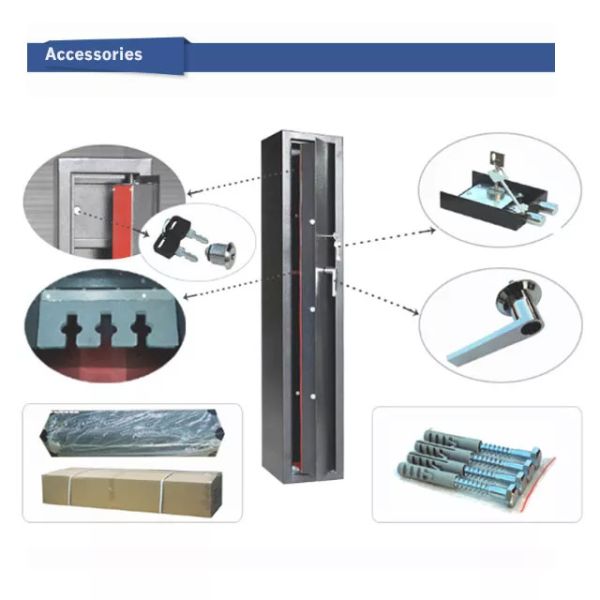 Accessories