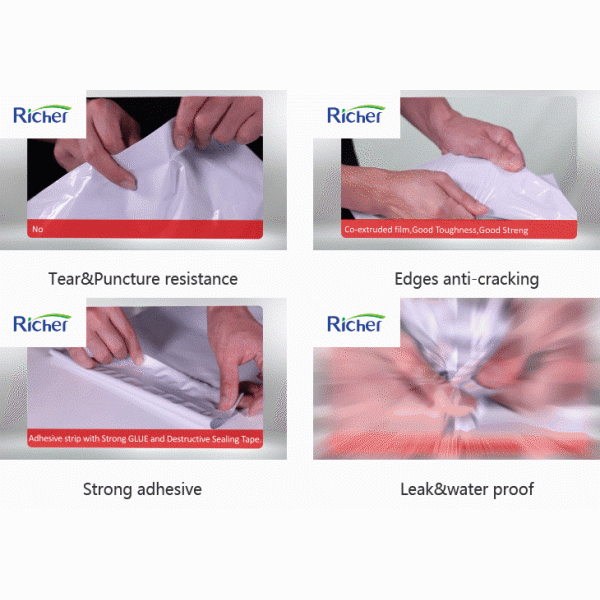 Richer

No

Tear&Puncture resistance

Richer

Co-extruded film,Good Toughness,Good Streng

Edges anti-cracking

Richer

Adhesive strip with Strong GLUE and Destructive Sealing Tape.

Strong adhesive

Richer

Leak&water proof