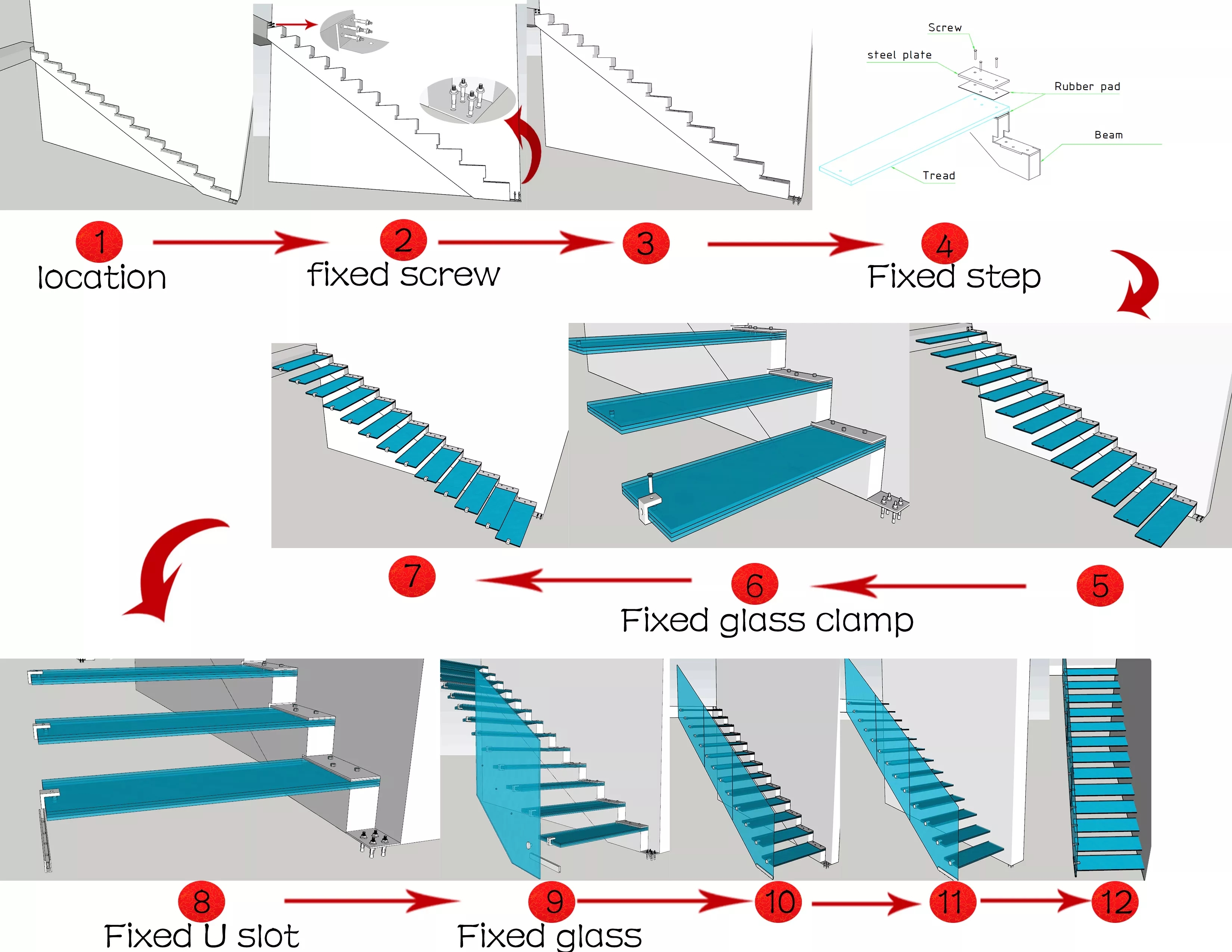 Screw

steel plate

Rubber pad

Beam

Tread

1
location

2
fixed screw

3

4
Fixed step

7

6
Fixed glass clamp

5

8
Fixed U slot

9
Fixed glass

10

11

12