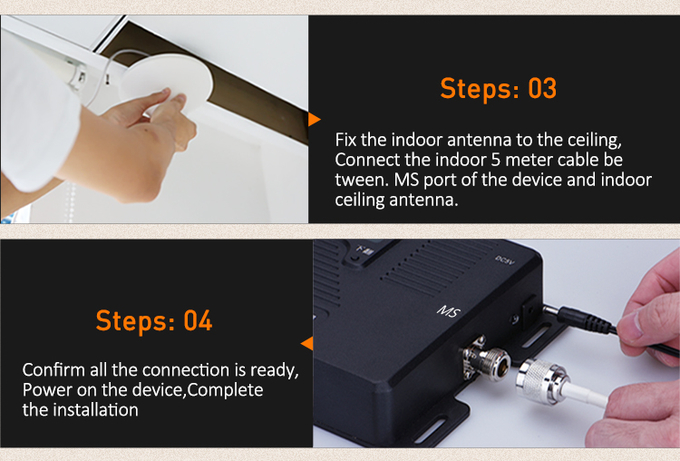 Steps: 03

Fix the indoor antenna to the ceiling, Connect the indoor 5 meter cable be tween. MS port of the device and indoor ceiling antenna.

Steps: 04

Confirm all the connection is ready, Power on the device,Complete the installation

DC5V

MS