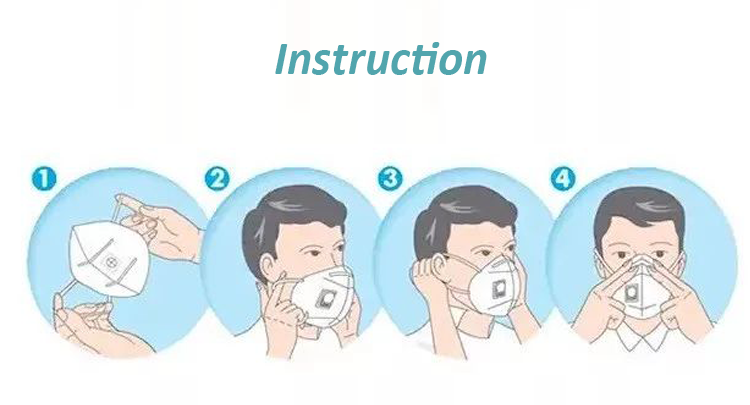 Instruction

1

2

3

4