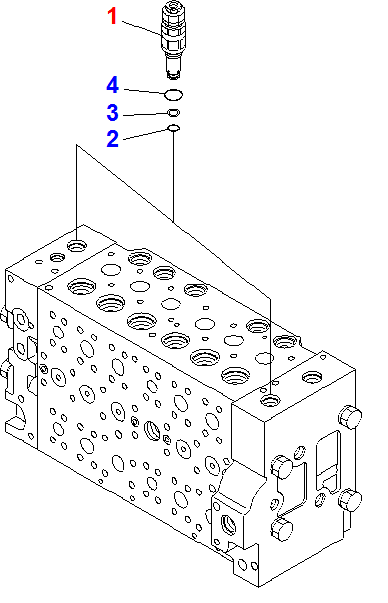 1
4
3
2