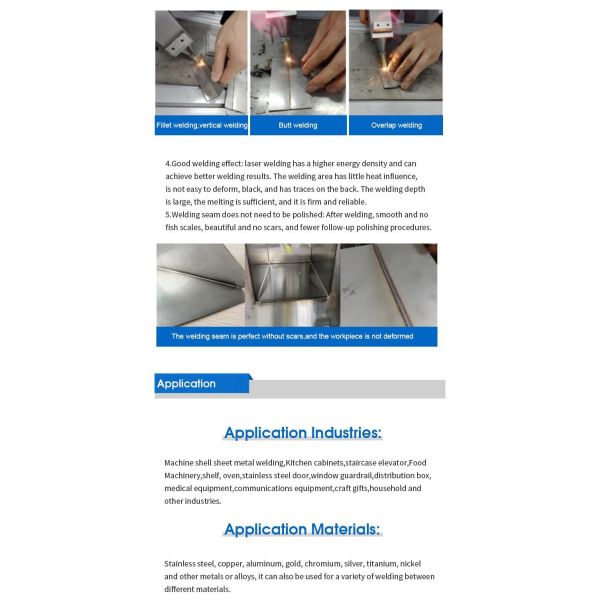 Fillet welding,vertical welding

Butt welding

Overlap welding

4.Good welding effect: laser welding has a higher energy density and can achieve better welding results. The welding area has little heat influence, is not easy to deform, black, and has traces on the back. The welding depth is large, the melting is sufficient, and it is firm and reliable.
5.Welding seam does not need to be polished: After welding, smooth and no fish scales, beautiful and no scars, and fewer follow-up polishing procedures.

The welding seam is perfect without scars,and the workpiece is not deformed

Application

Application Industries:

Machine shell sheet metal welding,Kitchen cabinets,staircase elevator,Food Machinery,shelf, oven,stainless steel door,window guardrail,distribution box, medical equipment,communications equipment,craft gifts,household and other industries.

Application Materials:

Stainless steel, copper, aluminum, gold, chromium, silver, titanium, nickel and other metals or alloys, it can also be used for a variety of welding between different materials.