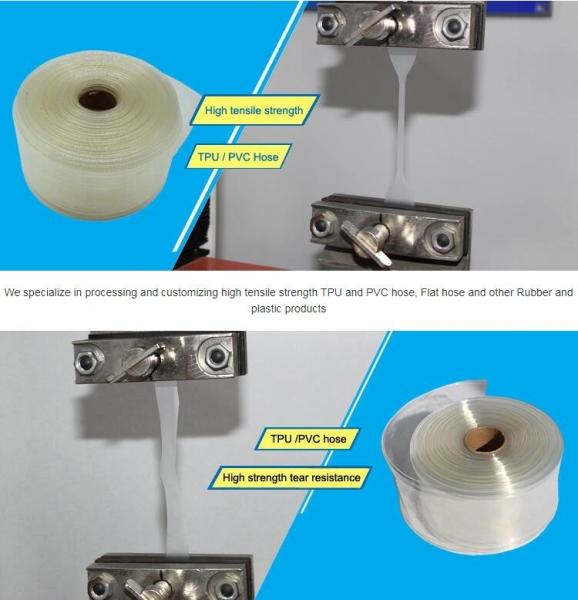 High tensile strength

TPU / PVC Hose

We specialize in processing and customizing high tensile strength TPU and PVC hose, Flat hose and other Rubber and plastic products

TPU /PVC hose

High strength tear resistance