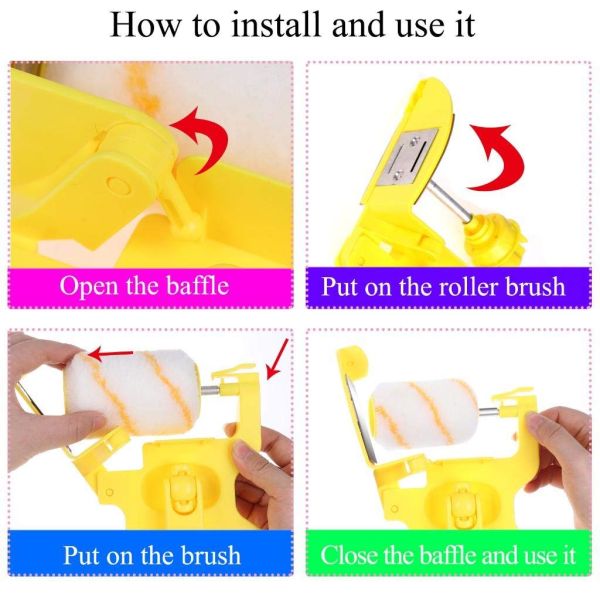 How to install and use it

Open the baffle

Put on the roller brush

Put on the brush

Close the baffle and use it