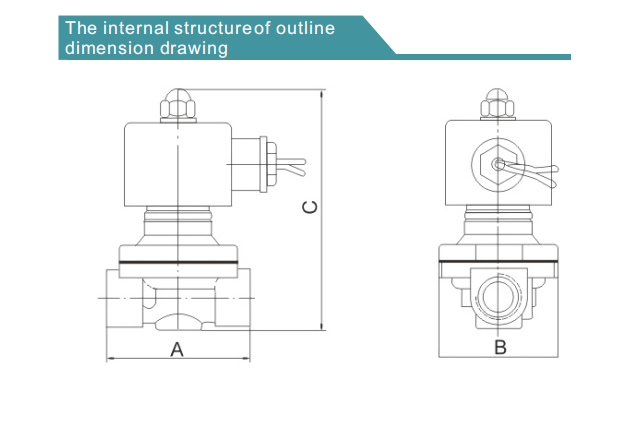 The internal structureof outline dimension drawing

C

A

B