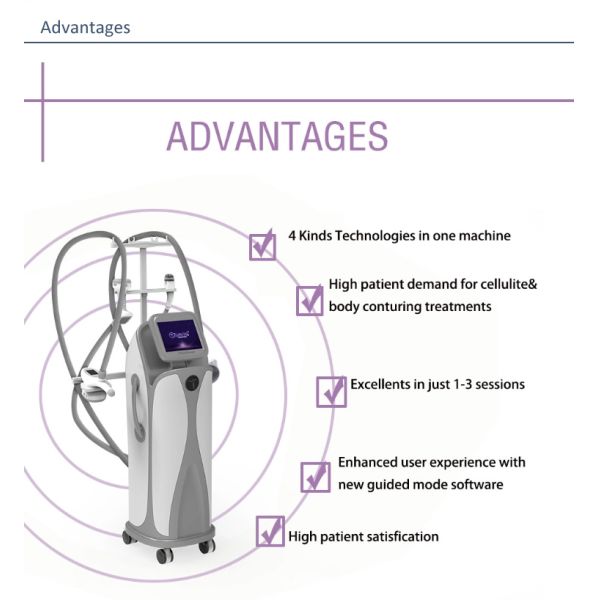 Advantages

ADVANTAGES

4 Kinds Technologies in one machine

High patient demand for cellulite& body conturing treatments

Excellents in just 1-3 sessions

Enhanced user experience with new guided mode software

High patient satisfication