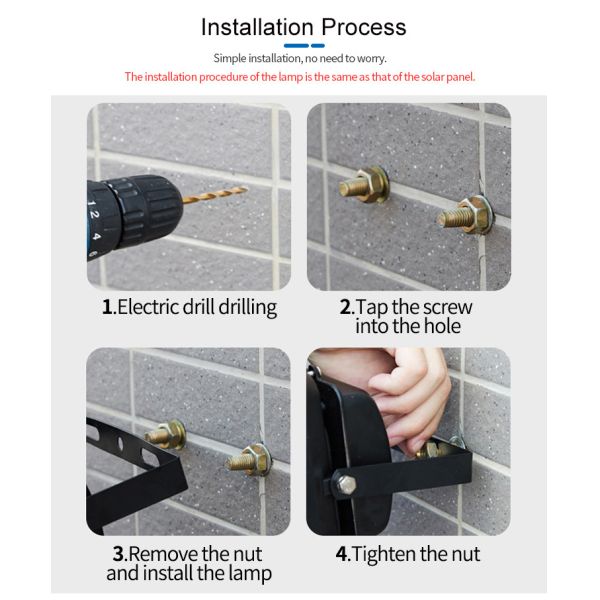 Installation Process

Simple installation, no need to worry.

The installation procedure of the lamp is the same as that of the solar panel.

1 2 4 6

1.Electric drill drilling

2.Tap the screw into the hole

3.Remove the nut and install the lamp

4.Tighten the nut