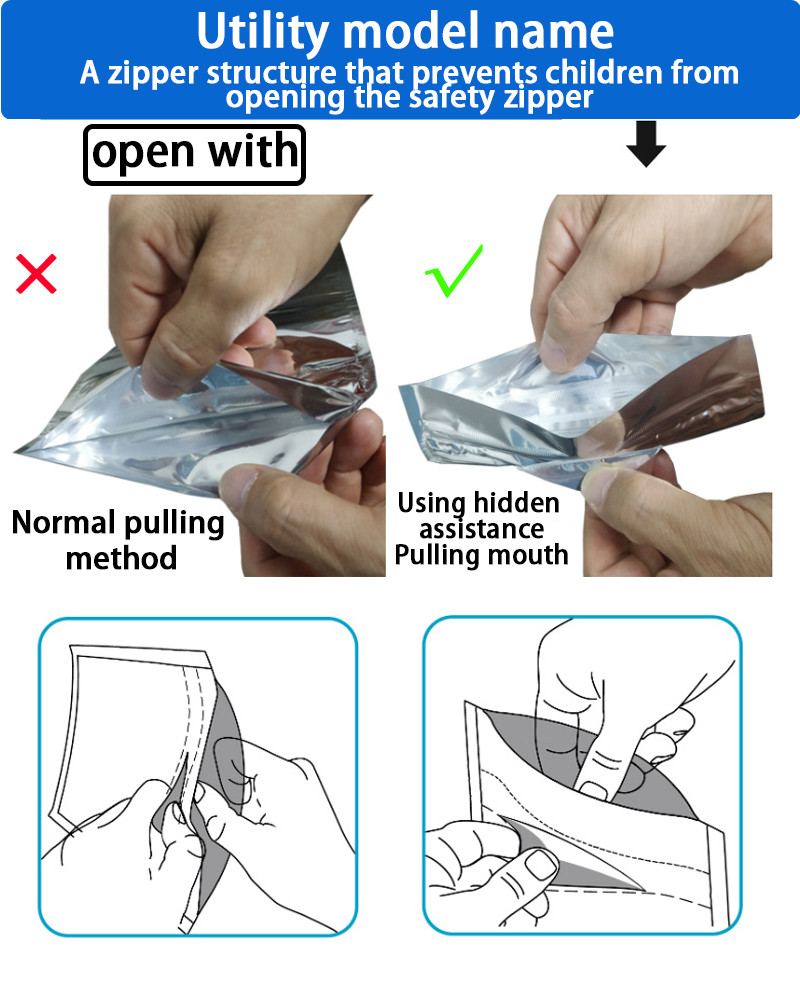 Utility model name
A zipper structure that prevents children from opening the safety zipper

open with

Normal pulling method

Using hidden assistance Pulling mouth