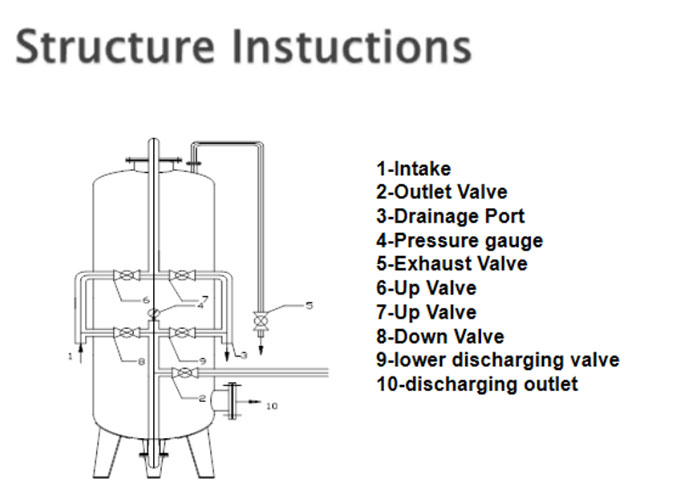 Structure Instuctions

6
7
4
5
1
8
9
3
2
10

1-Intake
2-Outlet Valve
3-Drainage Port
4-Pressure gauge
5-Exhaust Valve
6-Up Valve
7-Up Valve
8-Down Valve
9-lower discharging valve
10-discharging outlet