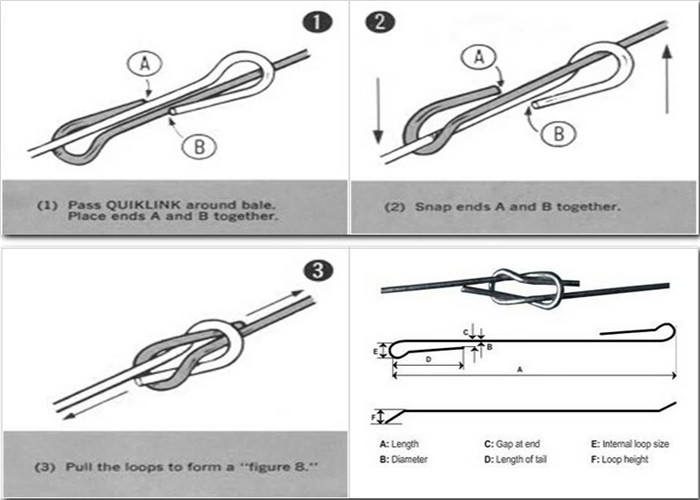 1

A

B

(1) Pass QUIKLINK around bale. Place ends A and B together.

2

A

B

(2) Snap ends A and B together.

3

(3) Pull the loops to form a "figure 8."

C

E

B

D

A

F

A: Length
B: Diameter
C: Gap at end
D: Length of tail
E: Internal loop size
F: Loop height