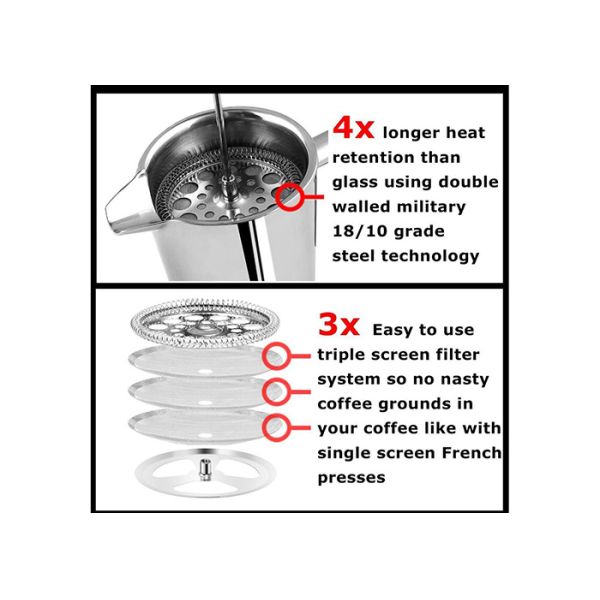 4x longer heat retention than glass using double walled military 18/10 grade steel technology

3x Easy to use triple screen filter system so no nasty coffee grounds in your coffee like with single screen French presses