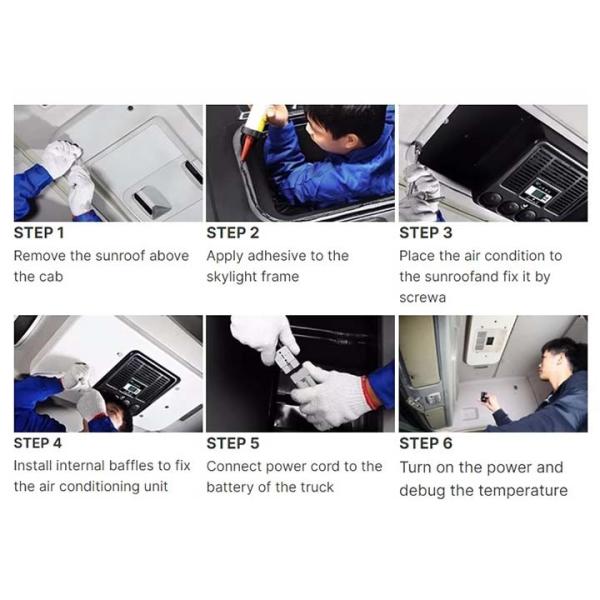 STEP 1
Remove the sunroof above the cab

STEP 2
Apply adhesive to the skylight frame

STEP 3
Place the air condition to the sunroofand fix it by screwa

STEP 4
Install internal baffles to fix the air conditioning unit

STEP 5
Connect power cord to the battery of the truck

STEP 6
Turn on the power and debug the temperature