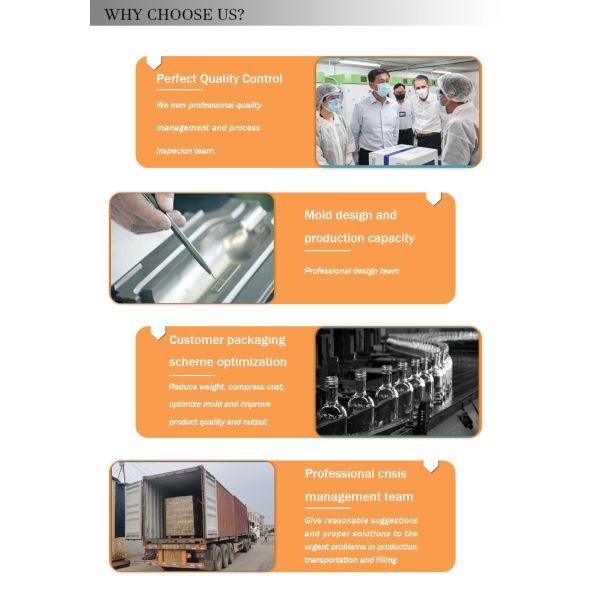 WHY CHOOSE US?

Perfect Quality Control

We own professional quality management and process inspecion team.

Mold design and production capacity

Professional design team

Customer packaging scheme optimization

Reduce weight, compress cost, optimize mold and improve product quality and output

Professional crisis management team

Give reasonable suggestions and proper solutions to the urgent problems in production, transportation and filling