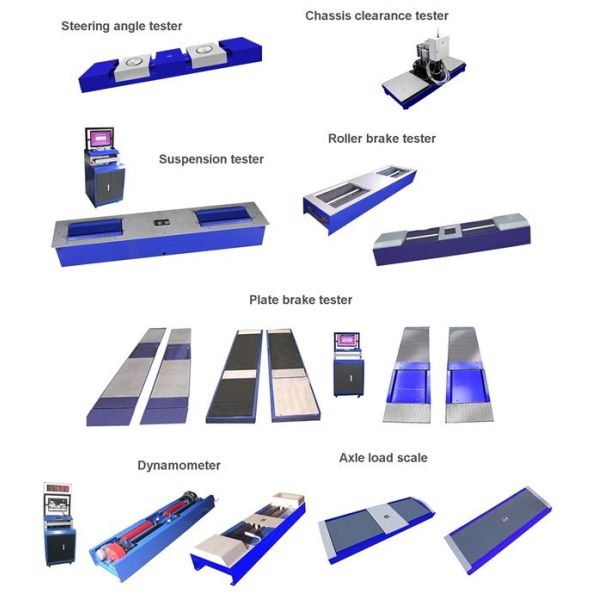 Steering angle tester

Chassis clearance tester

Suspension tester

Roller brake tester

Plate brake tester

Dynamometer

Axle load scale