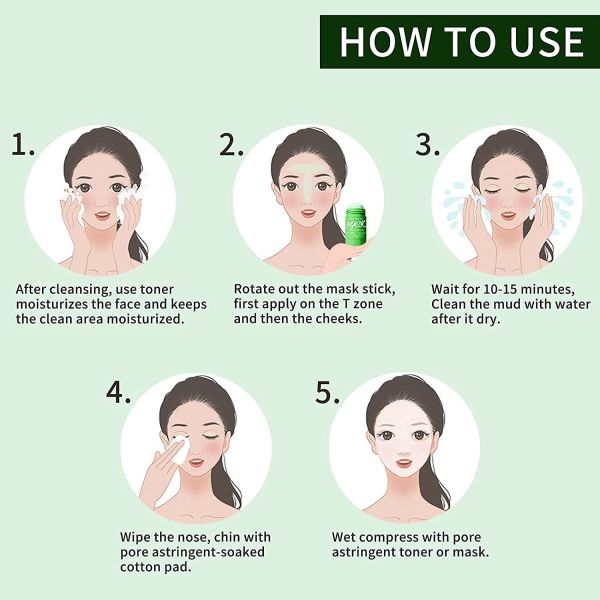 HOW TO USE

1.

After cleansing, use toner moisturizes the face and keeps the clean area moisturized.

2.

MASK

Rotate out the mask stick, first apply on the T zone and then the cheeks.

3.

Wait for 10-15 minutes, Clean the mud with water after it dry.

4.

Wipe the nose, chin with pore astringent-soaked cotton pad.

5.

Wet compress with pore astringent toner or mask.