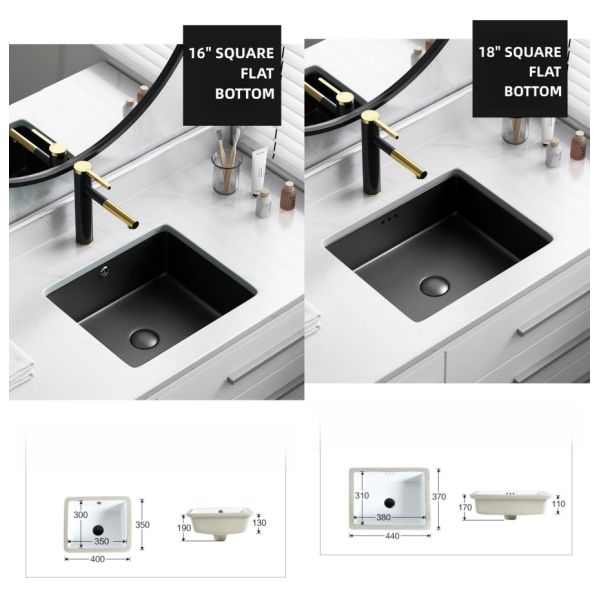 16" SQUARE FLAT BOTTOM

18" SQUARE FLAT BOTTOM

300
350
350
400
190
130

310
380
370
440
170
110