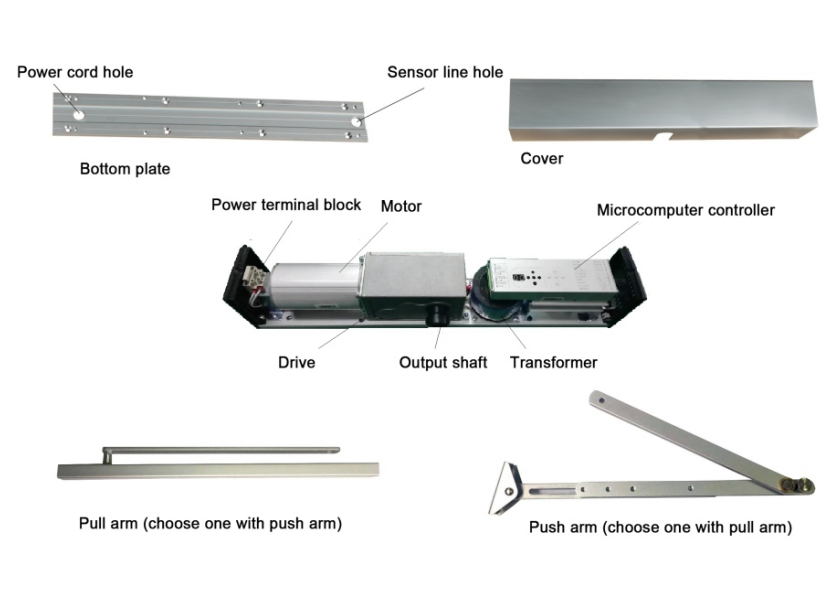 Power cord hole

Sensor line hole

Bottom plate

Cover

Power terminal block

Motor

Microcomputer controller

Drive

Output shaft

Transformer

Pull arm (choose one with push arm)

Push arm (choose one with pull arm)