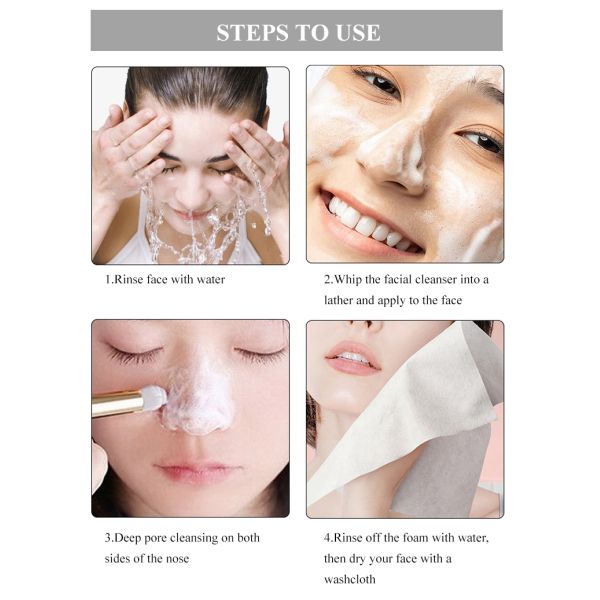 STEPS TO USE

1.Rinse face with water

2.Whip the facial cleanser into a lather and apply to the face

3.Deep pore cleansing on both sides of the nose

4.Rinse off the foam with water, then dry your face with a washcloth