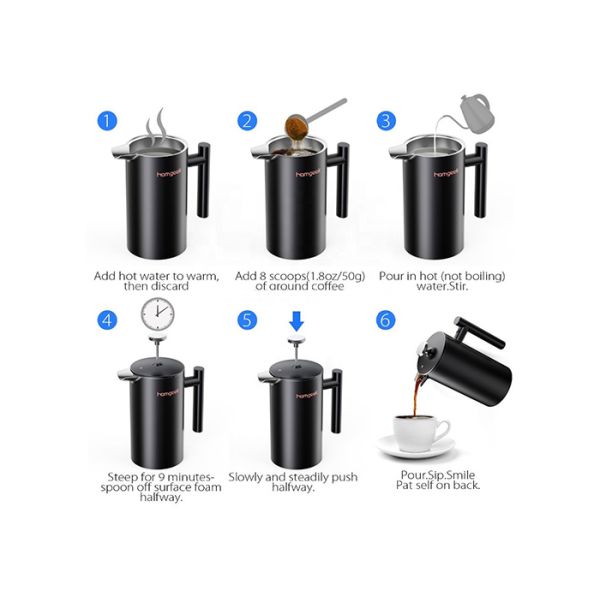 1

homgeek

Add hot water to warm, then discard

2

homgeek

Add 8 scoops(1.8oz/50g) of ground coffee

3

homgeek

Pour in hot (not boiling) water.Stir.

4

homgeek

Steep for 9 minutes-spoon off surface foam halfway.

5

homgeek

Slowly and steadily push halfway.

6

Pour.Sip.Smile Pat self on back.