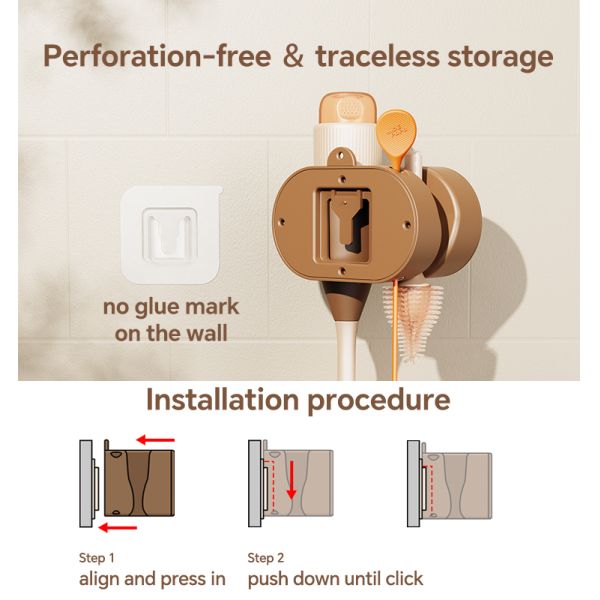 Perforation-free & traceless storage

no glue mark on the wall

Installation procedure

Step 1
align and press in

Step 2
push down until click