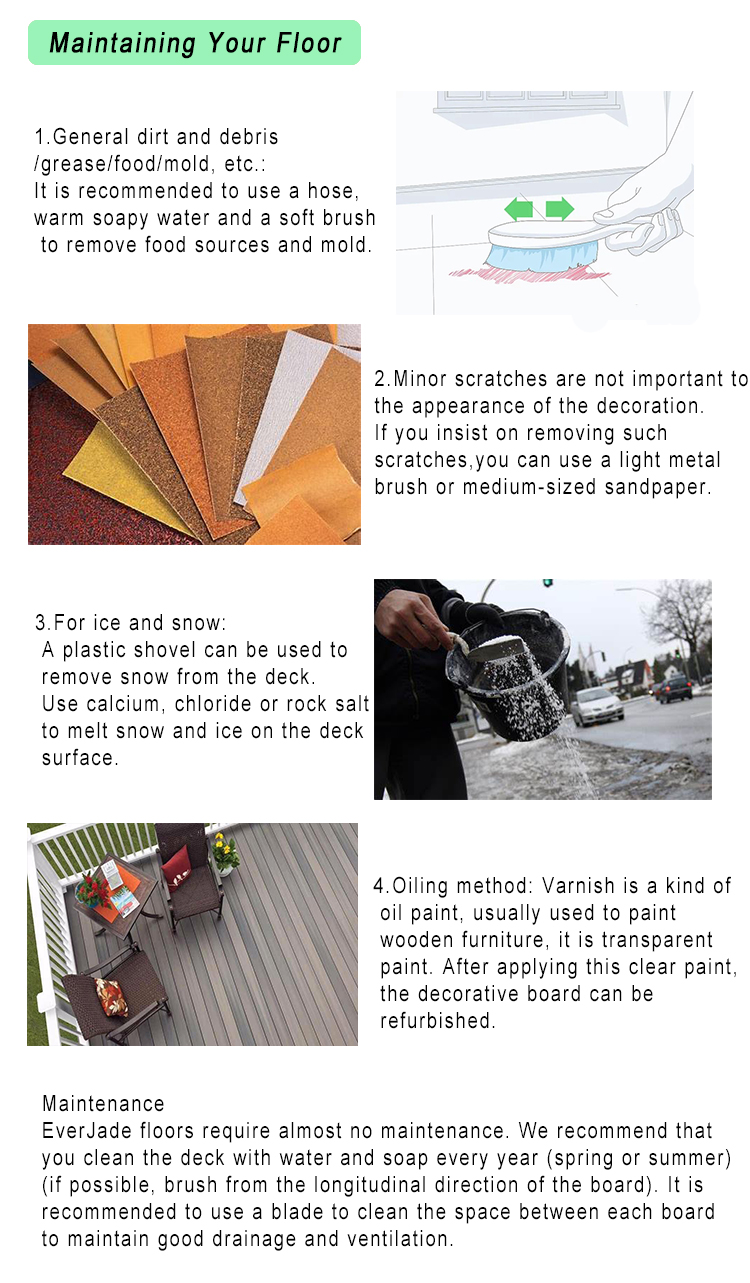 Maintaining Your Floor

1.General dirt and debris /grease/food/mold, etc.:
It is recommended to use a hose, warm soapy water and a soft brush to remove food sources and mold.

2.Minor scratches are not important to the appearance of the decoration.
If you insist on removing such scratches,you can use a light metal brush or medium-sized sandpaper.

3.For ice and snow:
A plastic shovel can be used to remove snow from the deck.
Use calcium, chloride or rock salt to melt snow and ice on the deck surface.

4.Oiling method: Varnish is a kind of oil paint, usually used to paint wooden furniture, it is transparent paint. After applying this clear paint, the decorative board can be refurbished.

Maintenance
EverJade floors require almost no maintenance. We recommend that you clean the deck with water and soap every year (spring or summer) (if possible, brush from the longitudinal direction of the board). It is recommended to use a blade to clean the space between each board to maintain good drainage and ventilation.