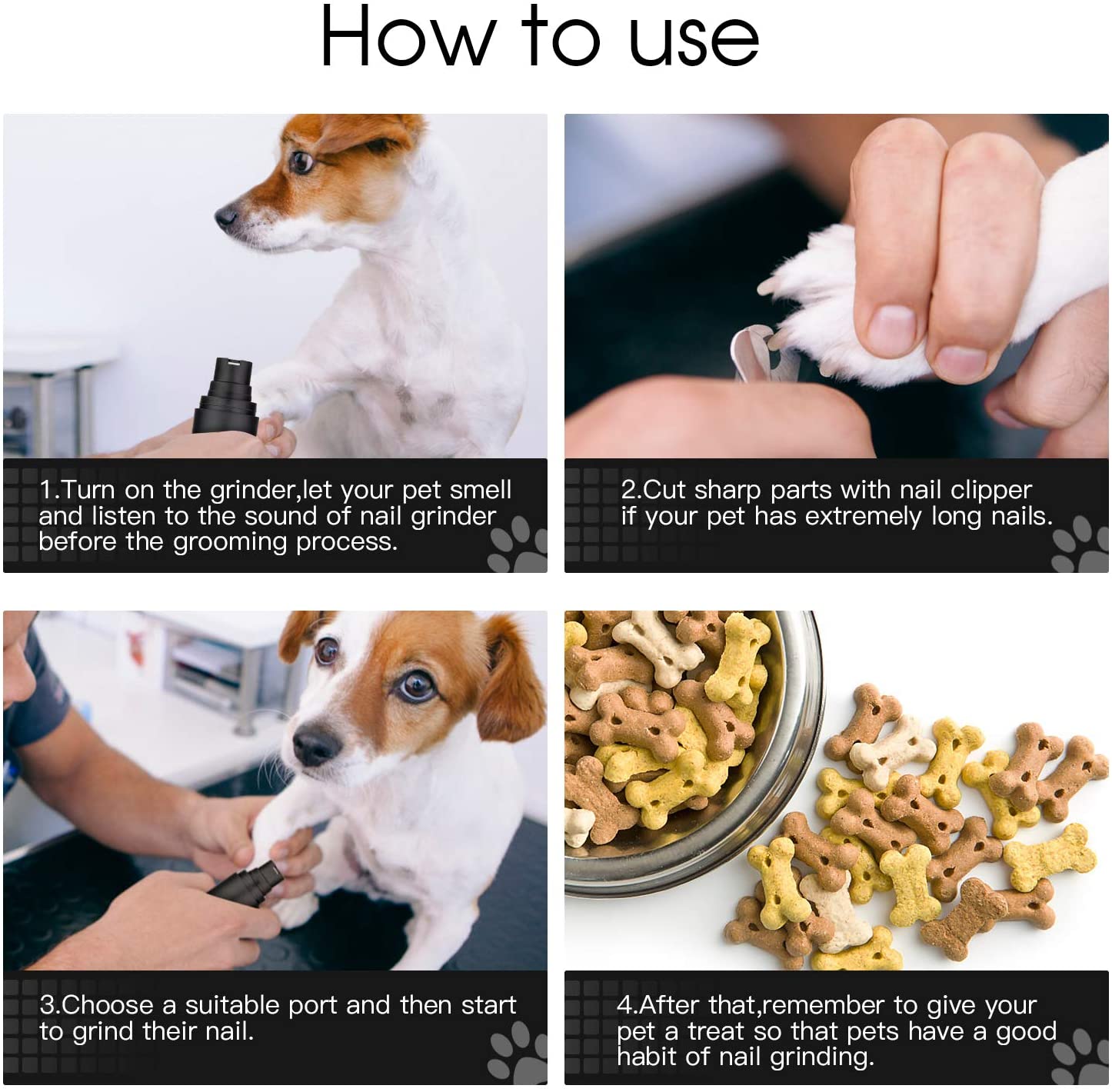 How to use

1.Turn on the grinder,let your pet smell and listen to the sound of nail grinder before the grooming process.

2.Cut sharp parts with nail clipper if your pet has extremely long nails.

3.Choose a suitable port and then start to grind their nail.

4.After that,remember to give your pet a treat so that pets have a good habit of nail grinding.