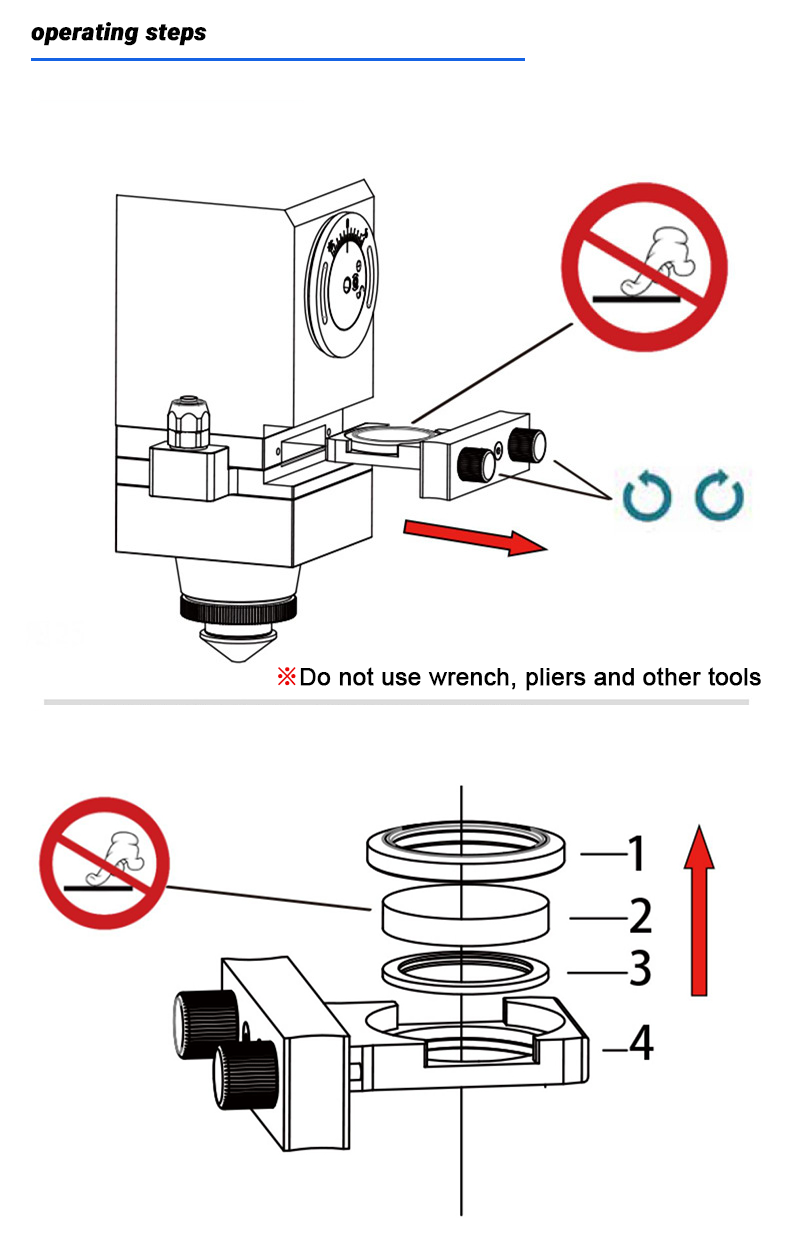 operating steps

※Do not use wrench, pliers and other tools

1
2
3
4