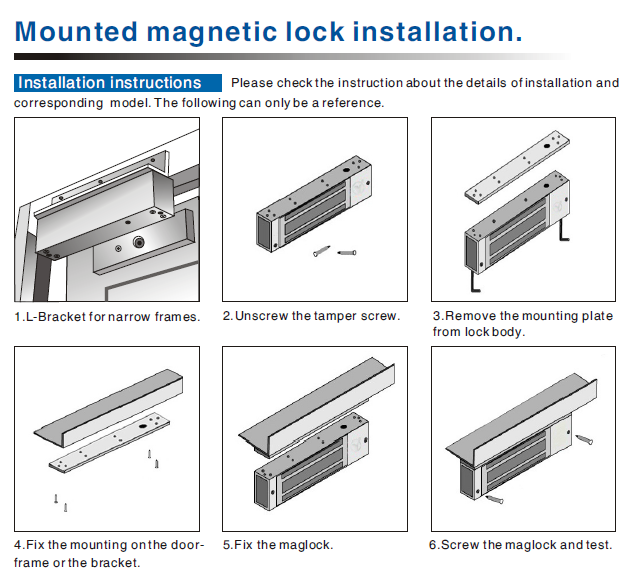 Mounted magnetic lock installation.

Installation instructions Please check the instruction about the details of installation and corresponding model. The following can only be a reference.

1.L-Bracket for narrow frames.

2.Unscrew the tamper screw.

3.Remove the mounting plate from lock body.

4.Fix the mounting on the door-frame or the bracket.

5.Fix the maglock.

6.Screw the maglock and test.