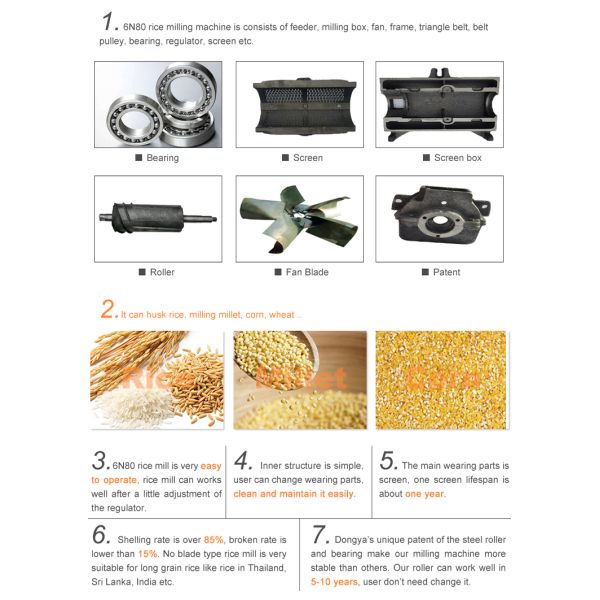 1. 6N80 rice milling machine is consists of feeder, milling box, fan, frame, triangle belt, belt pulley, bearing, regulator, screen etc.

■ Bearing

■ Screen

■ Screen box

■ Roller

■ Fan Blade

■ Patent

2. It can husk rice, milling millet, corn, wheat ...

Rice

Millet

Corn

3. 6N80 rice mill is very easy to operate, rice mill can works well after a little adjustment of the regulator.

4. Inner structure is simple, user can change wearing parts, clean and maintain it easily.

5. The main wearing parts is screen, one screen lifespan is about one year.

6. Shelling rate is over 85%, broken rate is lower than 15%. No blade type rice mill is very suitable for long grain rice like rice in Thailand, Sri Lanka, India etc.

7. Dongya's unique patent of the steel roller and bearing make our milling machine more stable than others. Our roller can work well in 5-10 years, user don't need change it.