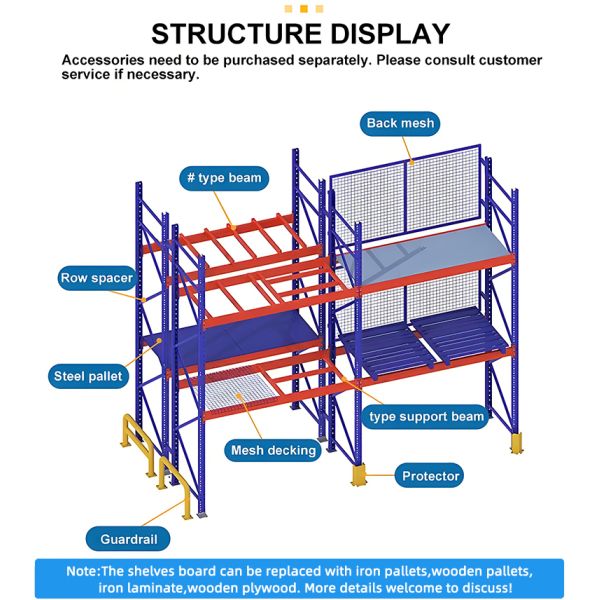 STRUCTURE DISPLAY

Accessories need to be purchased separately. Please consult customer service if necessary.

Back mesh

# type beam

Row spacer

Steel pallet

type support beam

Mesh decking

Protector

Guardrail

Note:The shelves board can be replaced with iron pallets,wooden pallets, iron laminate,wooden plywood. More details welcome to discuss!