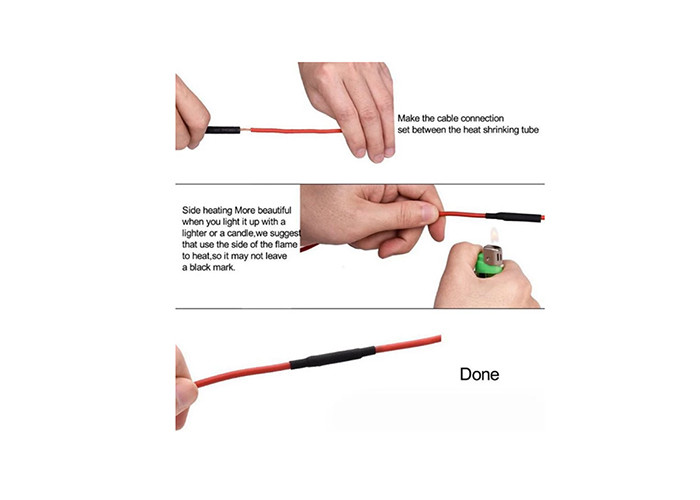 Make the cable connection set between the heat shrinking tube

Side heating More beautiful when you light it up with a lighter or a candle,we suggest that use the side of the flame to heat,so it may not leave a black mark.

Done