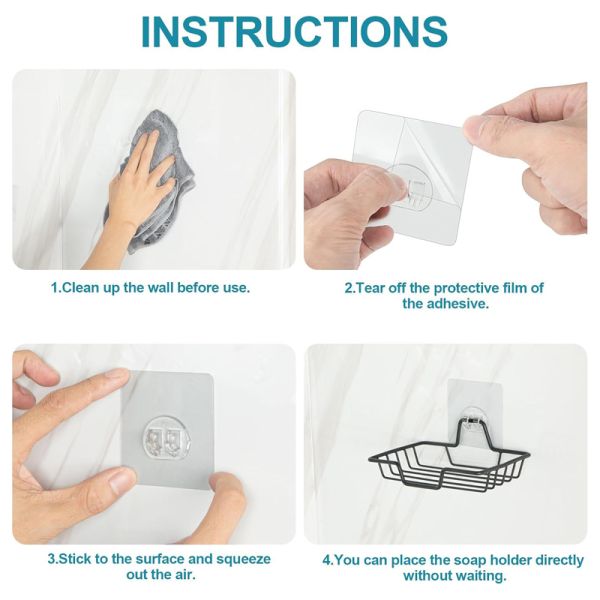 INSTRUCTIONS

1.Clean up the wall before use.

2.Tear off the protective film of the adhesive.

3.Stick to the surface and squeeze out the air.

4.You can place the soap holder directly without waiting.