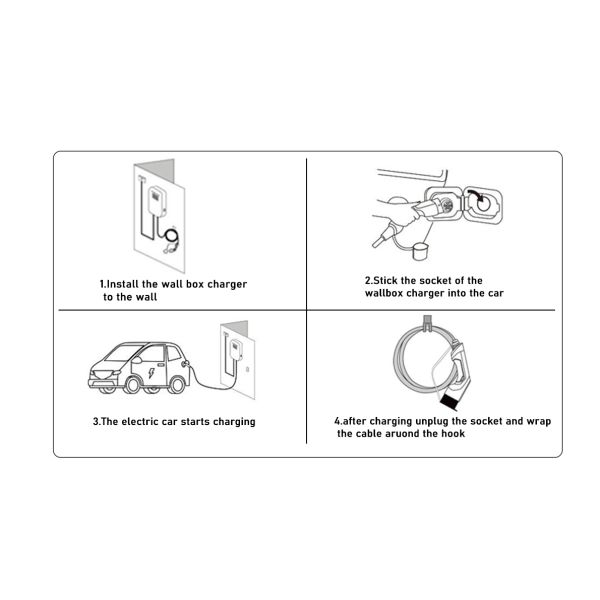 1.Install the wall box charger to the wall

2.Stick the socket of the wallbox charger into the car

3.The electric car starts charging

4.after charging unplug the socket and wrap the cable aruond the hook