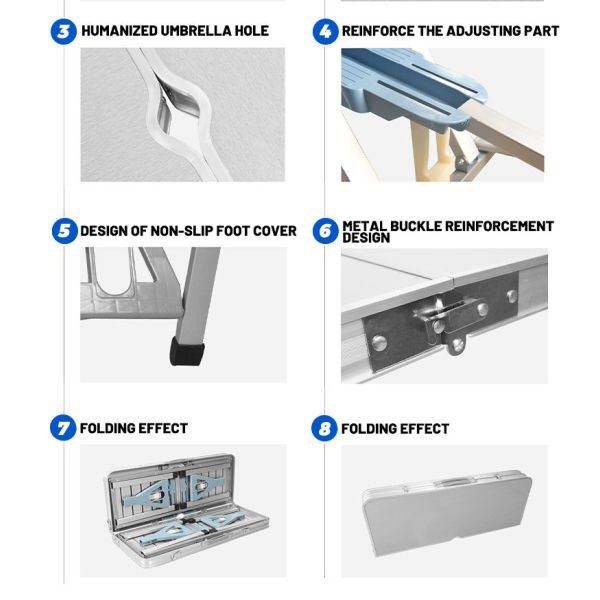 3 HUMANIZED UMBRELLA HOLE

4 REINFORCE THE ADJUSTING PART

5 DESIGN OF NON-SLIP FOOT COVER

6 METAL BUCKLE REINFORCEMENT DESIGN

7 FOLDING EFFECT

8 FOLDING EFFECT