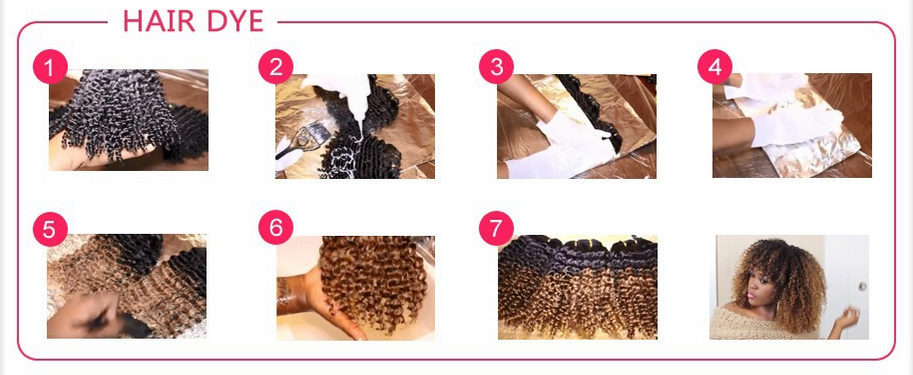 HAIR DYE

1

2

3

4

5

6

7