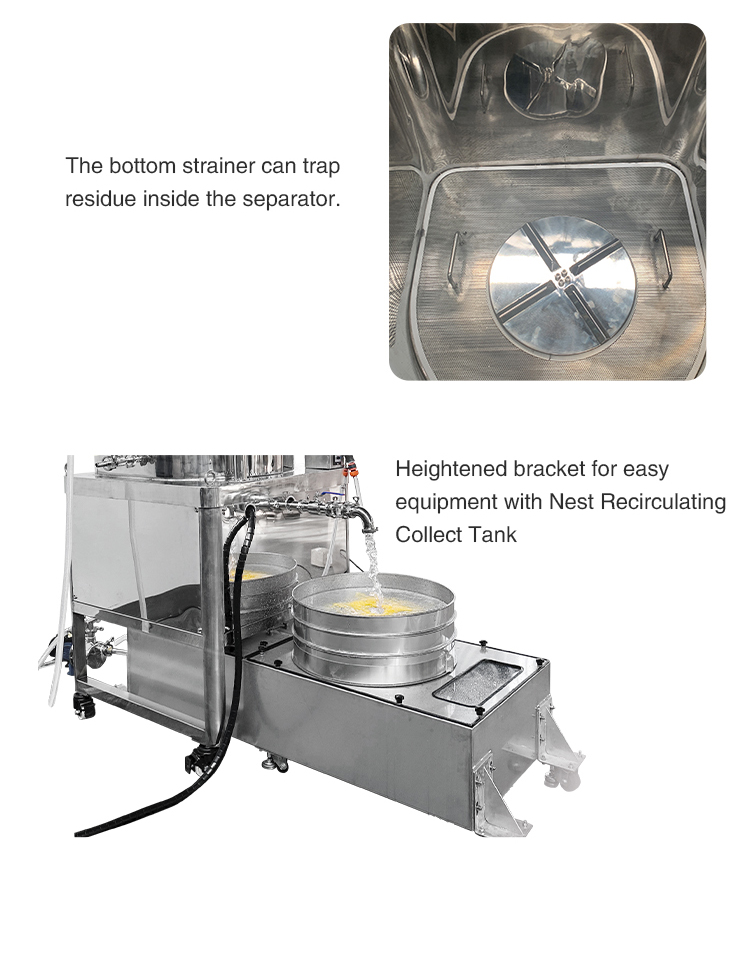 The bottom strainer can trap residue inside the separator.

Heightened bracket for easy equipment with Nest Recirculating Collect Tank