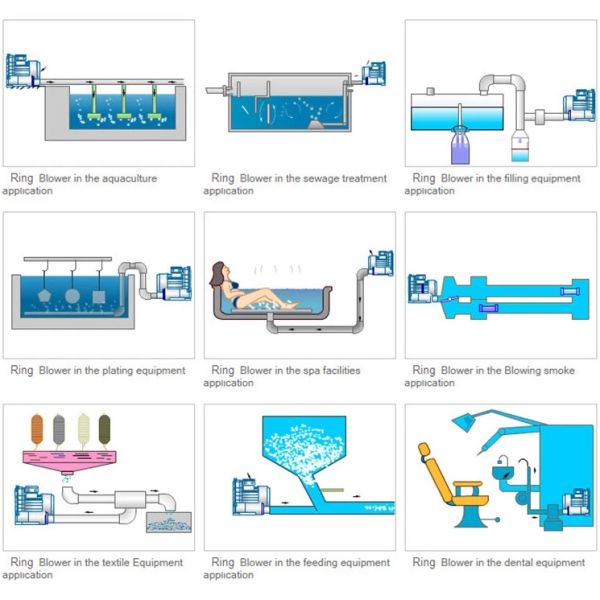 Ring Blower in the aquaculture application

Ring Blower in the sewage treatment application

Ring Blower in the filling equipment application

Ring Blower in the plating equipment

Ring Blower in the spa facilities application

Ring Blower in the Blowing smoke application

Ring Blower in the textile Equipment application

Ring Blower in the feeding equipment application

Ring Blower in the dental equipment