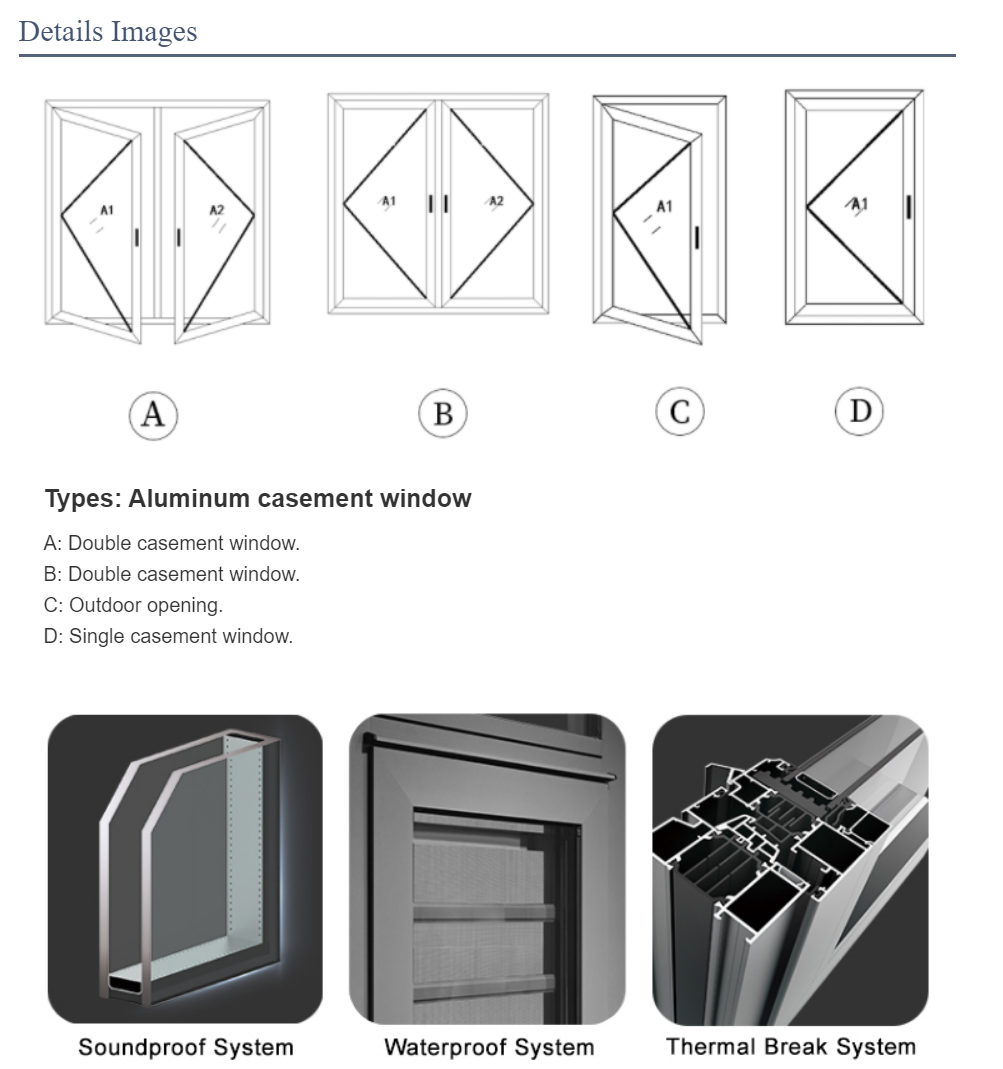 Details Images

A1 A2

A1 A2

A1

A1

A

B

C

D

Types: Aluminum casement window

A: Double casement window.
B: Double casement window.
C: Outdoor opening.
D: Single casement window.

Soundproof System

Waterproof System

Thermal Break System