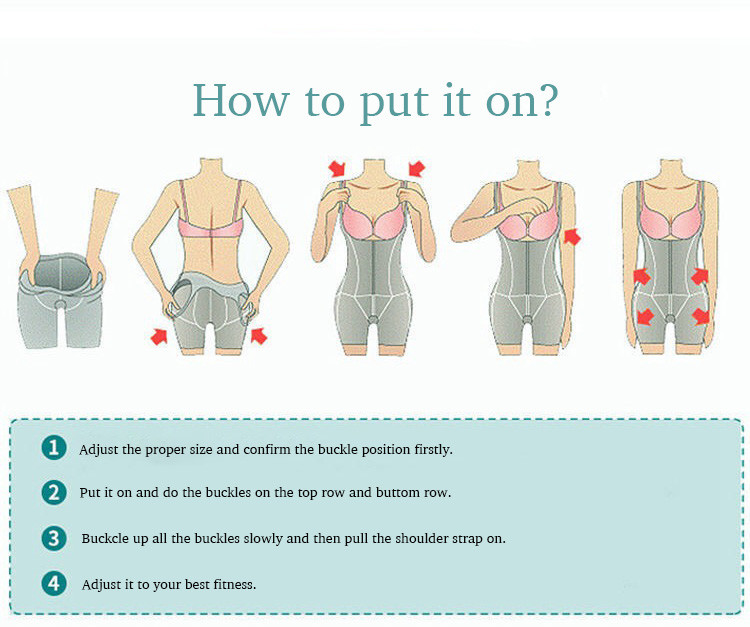 How to put it on?

1 Adjust the proper size and confirm the buckle position firstly.

2 Put it on and do the buckles on the top row and buttom row.

3 Buckcle up all the buckles slowly and then pull the shoulder strap on.

4 Adjust it to your best fitness.