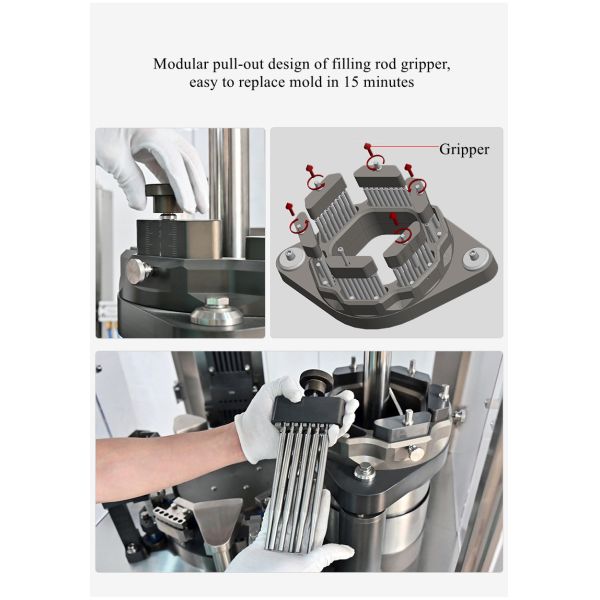 Modular pull-out design of filling rod gripper, easy to replace mold in 15 minutes

Gripper