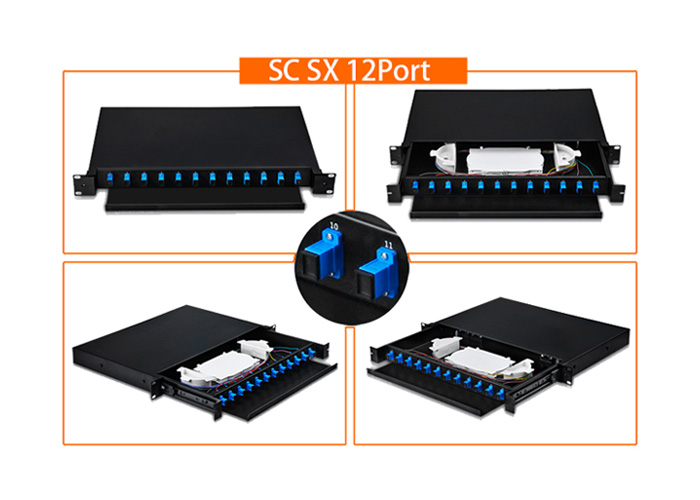 SC SX 12Port

10

11