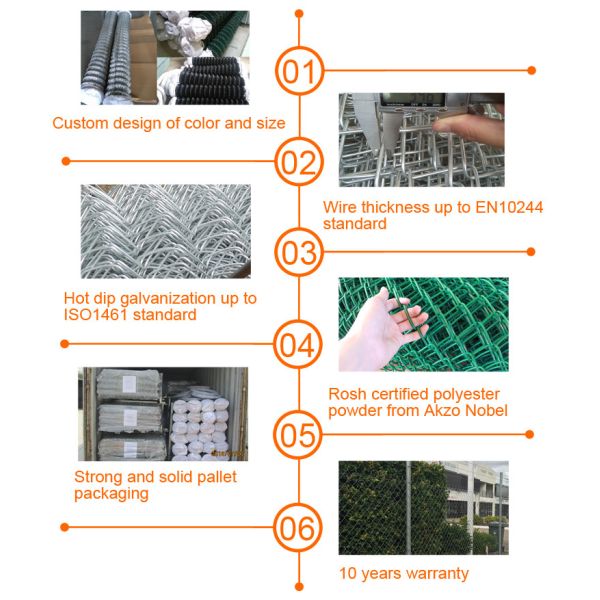 01

Custom design of color and size

02

Wire thickness up to EN10244 standard

03

Hot dip galvanization up to ISO1461 standard

04

Rosh certified polyester powder from Akzo Nobel

05

Strong and solid pallet packaging

06

10 years warranty