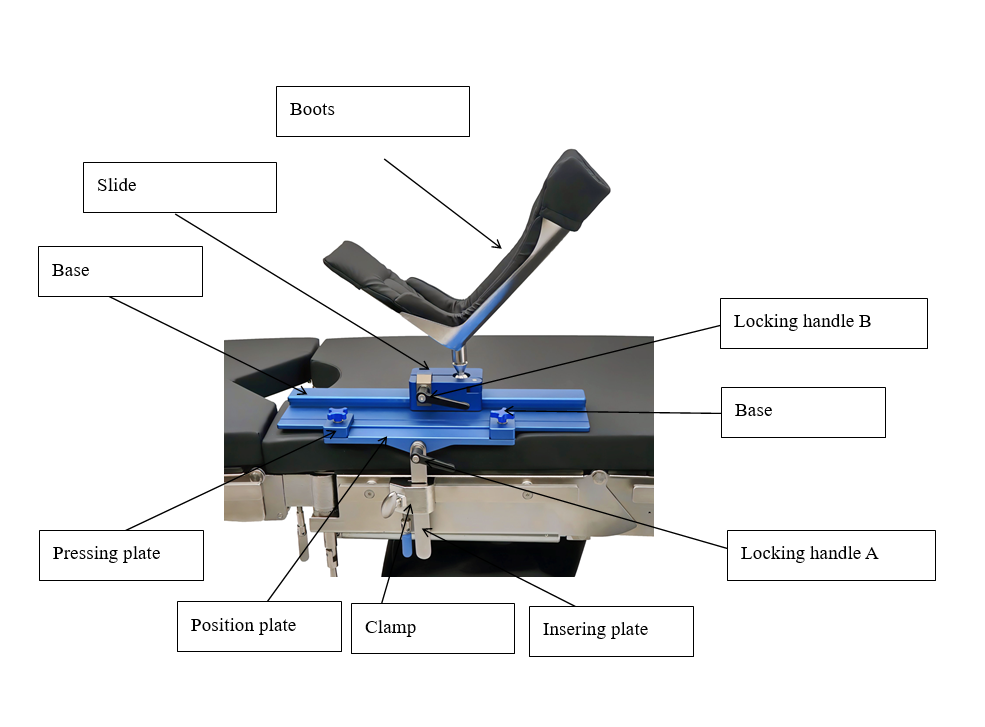 Boots

Slide

Base

Locking handle B

Base

Pressing plate

Locking handle A

Position plate

Clamp

Insering plate