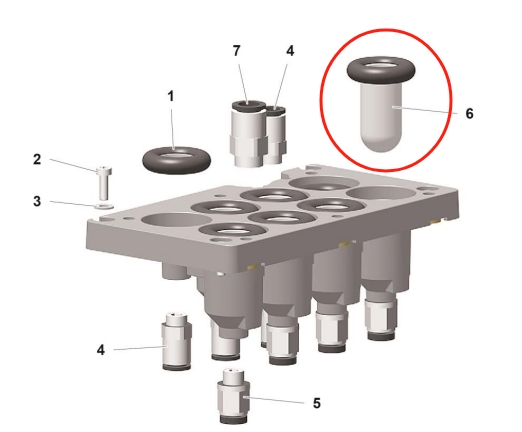 7
4
1
6
2
3
4
5